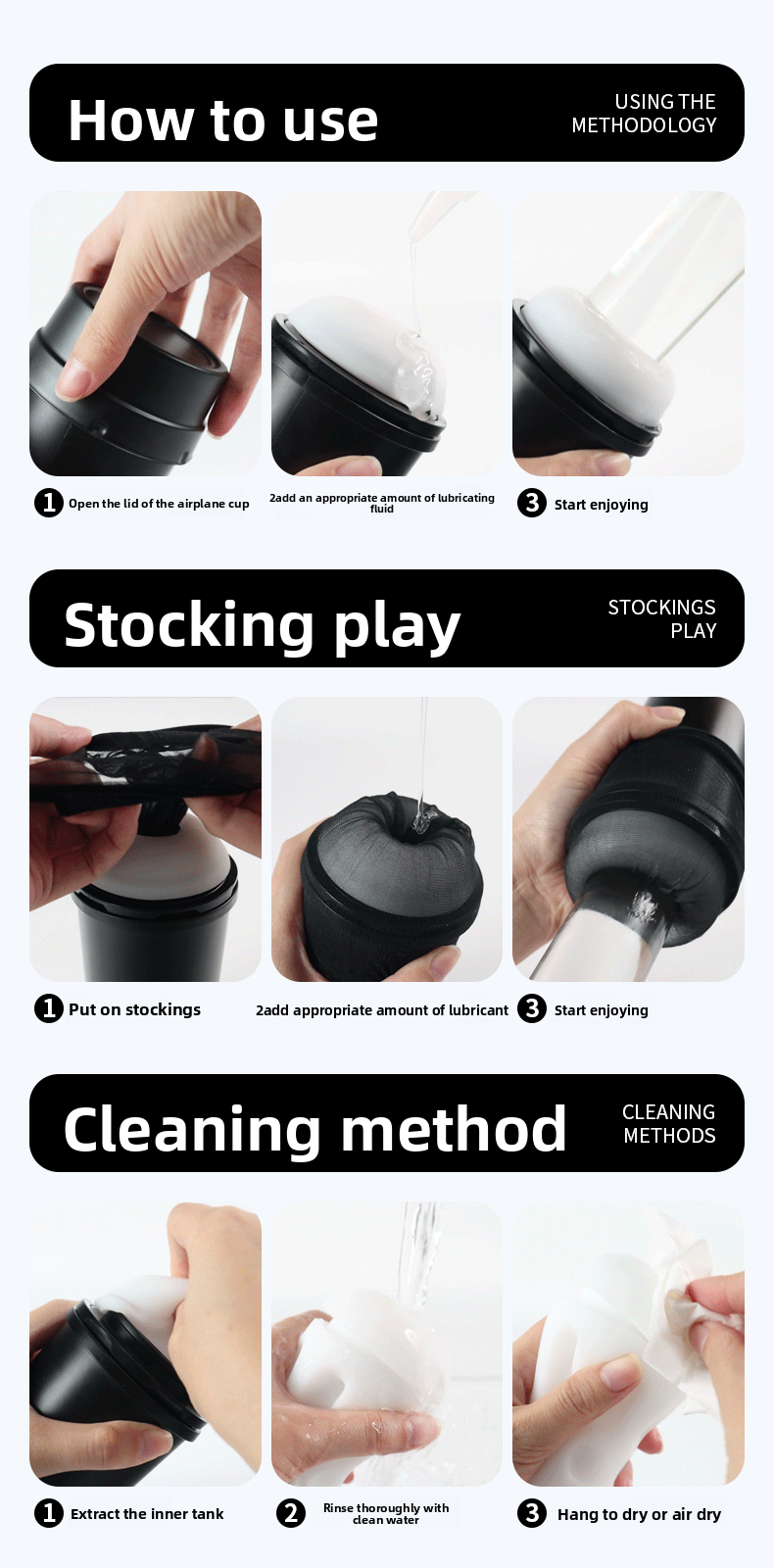 How to use

USING THE METHODOLOGY

1 Open the lid of the airplane cup

2add an appropriate amount of lubricating fluid

3 Start enjoying

Stocking play

STOCKINGS PLAY

1 Put on stockings

2add appropriate amount of lubricant

3 Start enjoying

Cleaning method

CLEANING METHODS

1 Extract the inner tank

2 Rinse thoroughly with clean water

3 Hang to dry or air dry