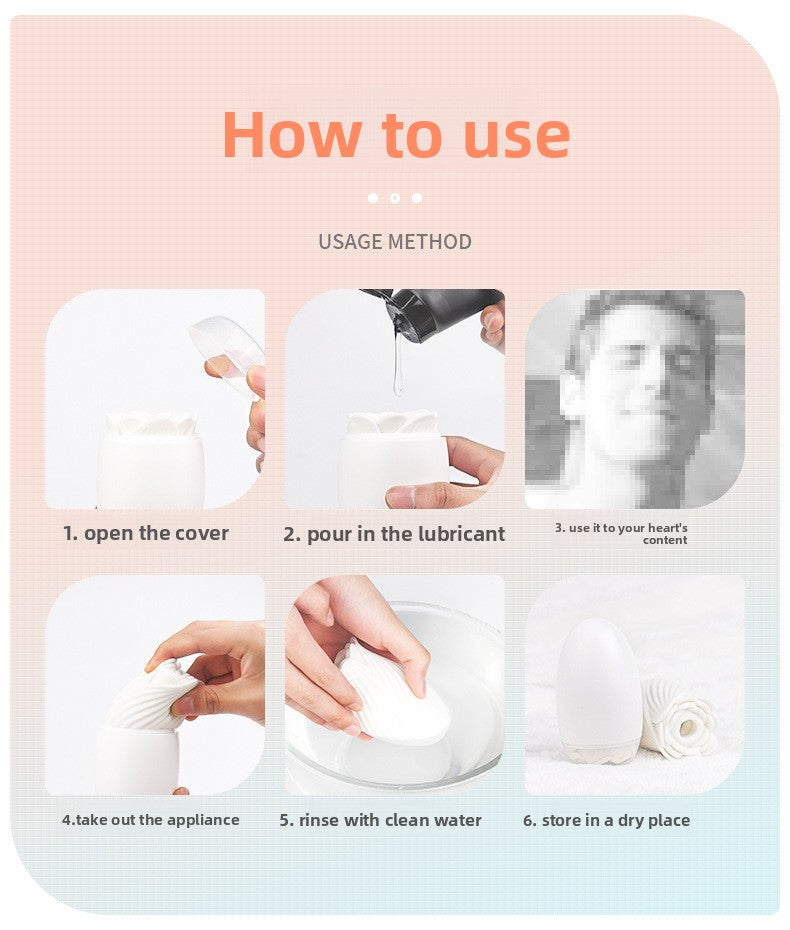 How to use

USAGE METHOD

1. open the cover

2. pour in the lubricant

3. use it to your heart's content

4.take out the appliance

5. rinse with clean water

6. store in a dry place