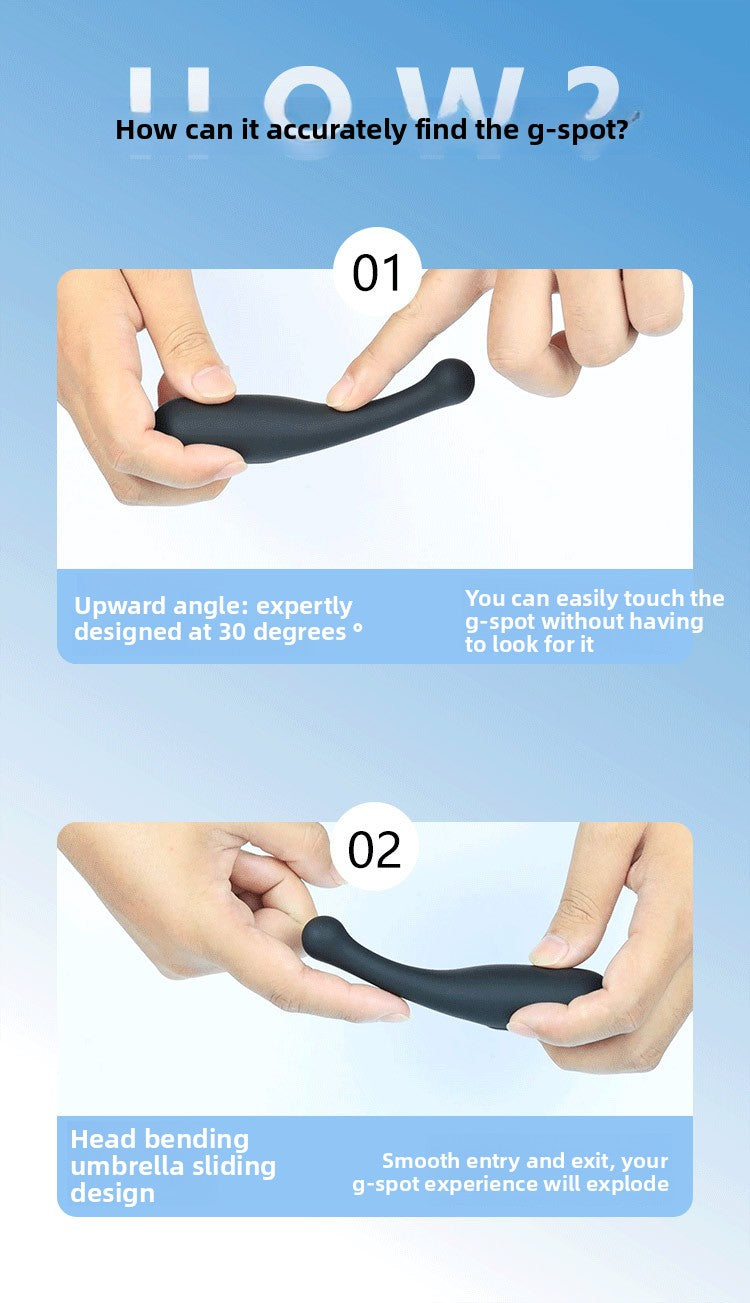 HOW?

How can it accurately find the g-spot?

01

Upward angle: expertly designed at 30 degrees °

You can easily touch the g-spot without having to look for it

02

Head bending umbrella sliding design

Smooth entry and exit, your g-spot experience will explode