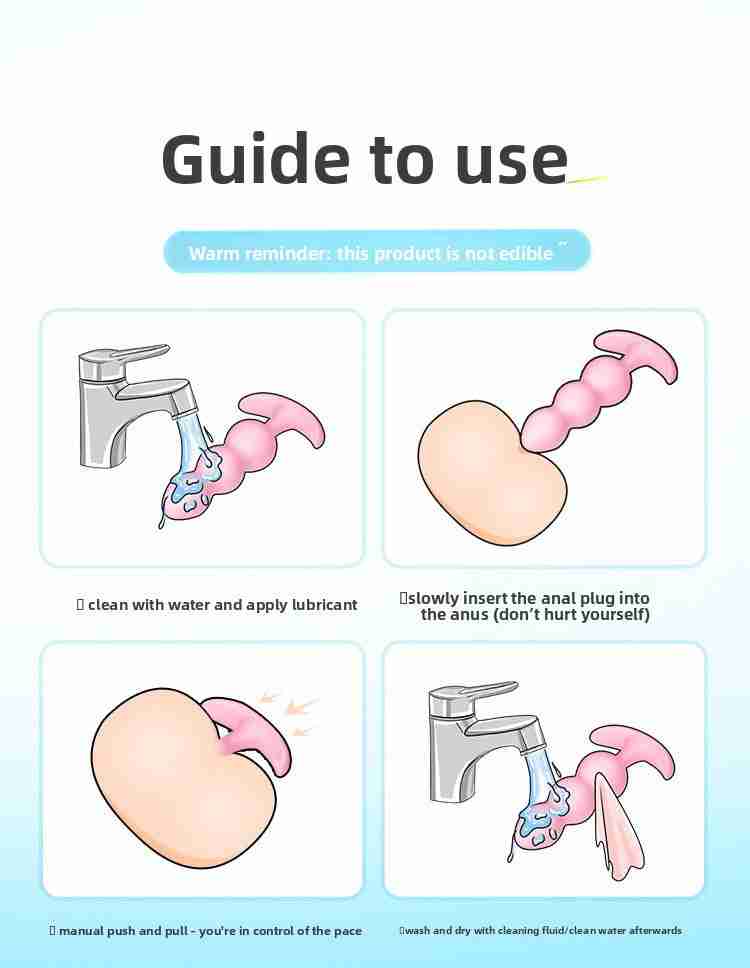 Guide to use

Warm reminder: this product is not edible ~

▯ clean with water and apply lubricant

▯slowly insert the anal plug into the anus (don't hurt yourself)

▯ manual push and pull - you're in control of the pace

▯wash and dry with cleaning fluid/clean water afterwards